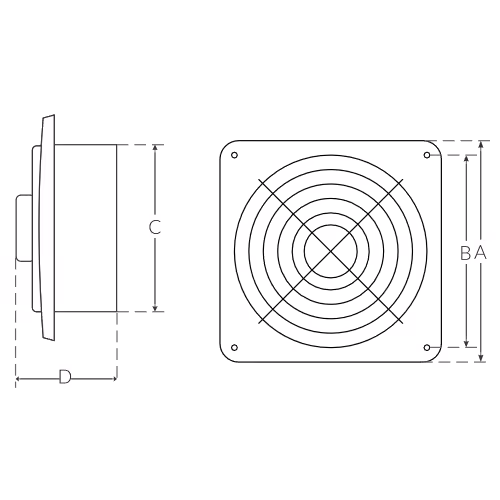 C

D

B A