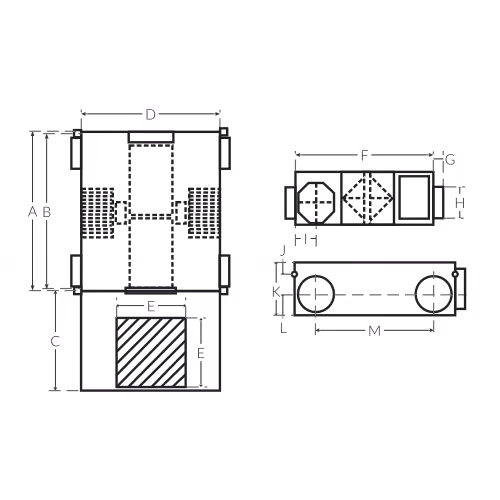 D
A
B
C
E
E
F
G
H
I
J
K
L
M